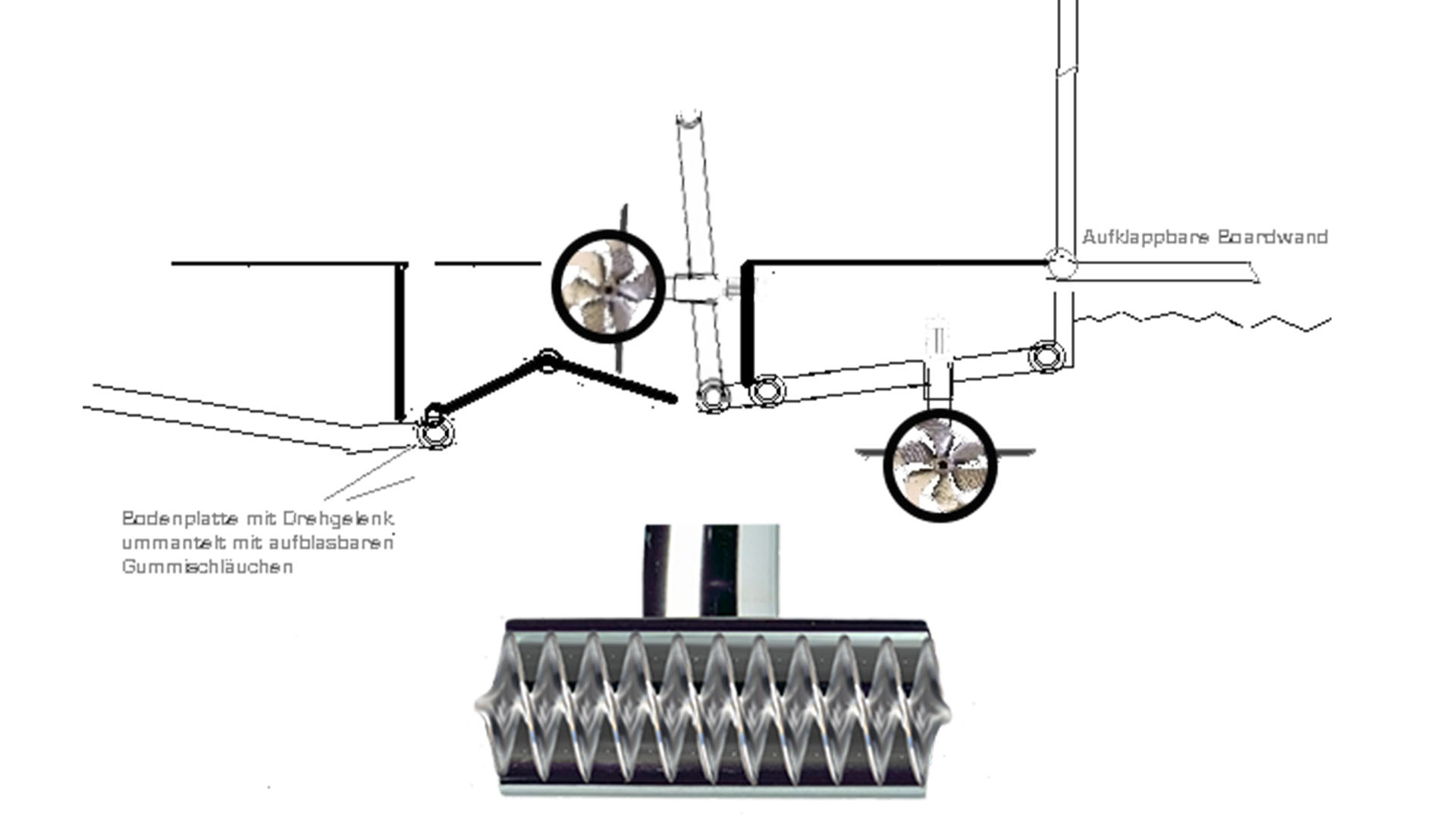 Aufklappbare Boardwand

Bodenplatte mit Drehgelenk ummantelt mit aufblasbaren Gummischläuchen